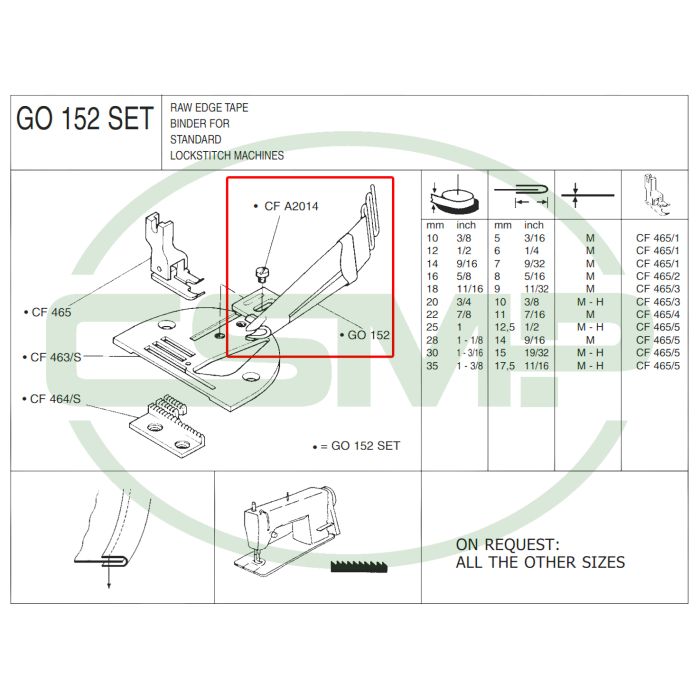 GO 152 SET

RAW EDGE TAPE
BINDER FOR
STANDARD
LOCKSTITCH MACHINES

• CF A2014

• CF 465

• GO 152

• CF 463/S

• CF 464/S

• = GO 152 SET

| mm | inch | mm | inch | | |
|---|---|---|---|---|---|
| 10 | 3/8 | 5 | 3/16 | M | CF 465/1 |
| 12 | 1/2 | 6 | 1/4 | M | CF 465/1 |
| 14 | 9/16 | 7 | 9/32 | M | CF 465/1 |
| 16 | 5/8 | 8 | 5/16 | M | CF 465/2 |
| 18 | 11/16 | 9 | 11/32 | M | CF 465/3 |
| 20 | 3/4 | 10 | 3/8 | M - H | CF 465/3 |
| 22 | 7/8 | 11 | 7/16 | M | CF 465/4 |
| 25 | 1 | 12,5 | 1/2 | M - H | CF 465/5 |
| 28 | 1 - 1/8 | 14 | 9/16 | M | CF 465/5 |
| 30 | 1 - 3/16 | 15 | 19/32 | M - H | CF 465/5 |
| 35 | 1 - 3/8 | 17,5 | 11/16 | M - H | CF 465/5 |

ON REQUEST:
ALL THE OTHER SIZES

CSM.P