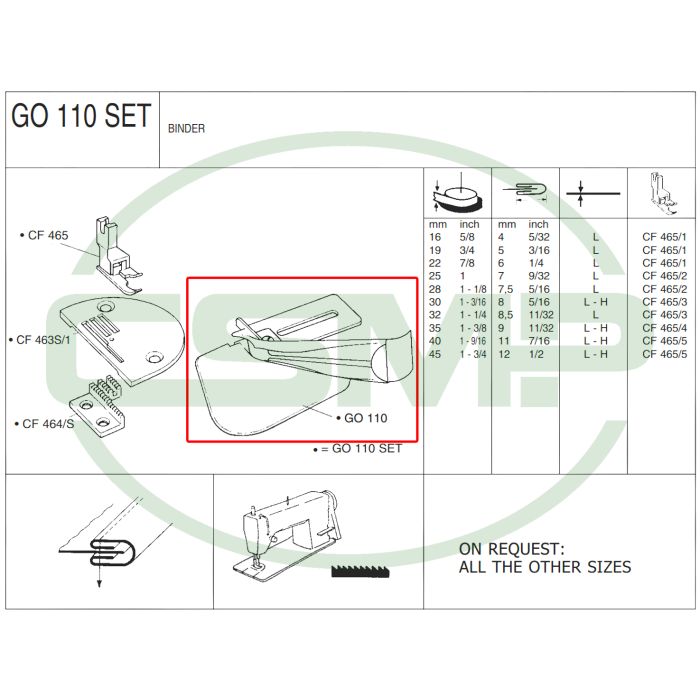 GO 110 SET

BINDER

• CF 465

• CF 463S/1

• CF 464/S

• GO 110

• = GO 110 SET

| mm | inch | mm | inch | | |
|---|---|---|---|---|---|
| 16 | 5/8 | 4 | 5/32 | L | CF 465/1 |
| 19 | 3/4 | 5 | 3/16 | L | CF 465/1 |
| 22 | 7/8 | 6 | 1/4 | L | CF 465/1 |
| 25 | 1 | 7 | 9/32 | L | CF 465/2 |
| 28 | 1 - 1/8 | 7,5 | 5/16 | L | CF 465/2 |
| 30 | 1 - 3/16 | 8 | 5/16 | L - H | CF 465/3 |
| 32 | 1 - 1/4 | 8,5 | 11/32 | L | CF 465/3 |
| 35 | 1 - 3/8 | 9 | 11/32 | L - H | CF 465/4 |
| 40 | 1 - 9/16 | 11 | 7/16 | L - H | CF 465/5 |
| 45 | 1 - 3/4 | 12 | 1/2 | L - H | CF 465/5 |

ON REQUEST:
ALL THE OTHER SIZES

CSMP